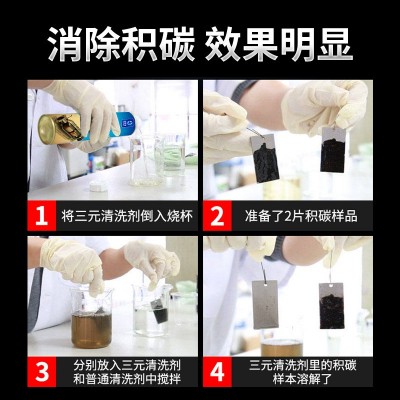 消除积碳 效果明显

1 将三元清洗剂倒入烧杯

2 准备了2片积碳样品

3 分别放入三元清洗剂和普通清洗剂中搅拌

4 三元清洗剂里的积碳样本溶解了